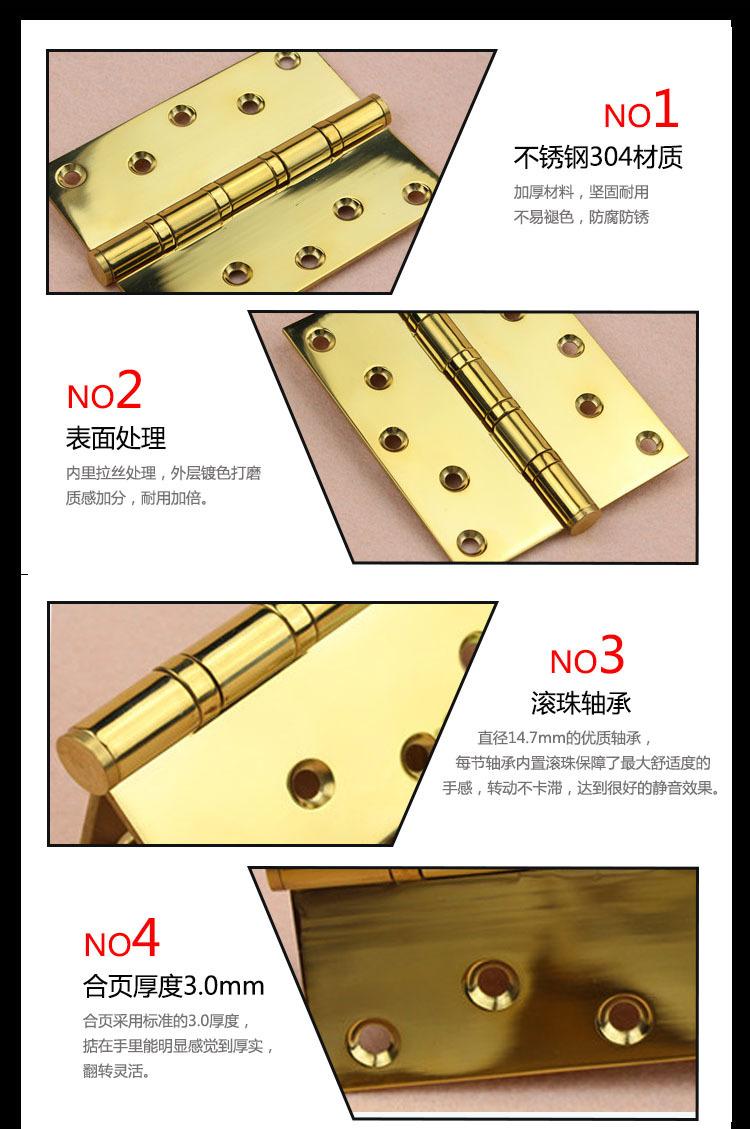 NO1
不锈钢304材质
加厚材料，坚固耐用
不易褪色，防腐防锈

NO2
表面处理
内里拉丝处理，外层镀色打磨
质感加分，耐用加倍。

NO3
滚珠轴承
直径14.7mm的优质轴承，
每节轴承内置滚珠保障了最大舒适度的
手感，转动不卡滞，达到很好的静音效果。

NO4
合页厚度3.0mm
合页采用标准的3.0厚度，
掂在手里能明显感觉到厚实，
翻转灵活。