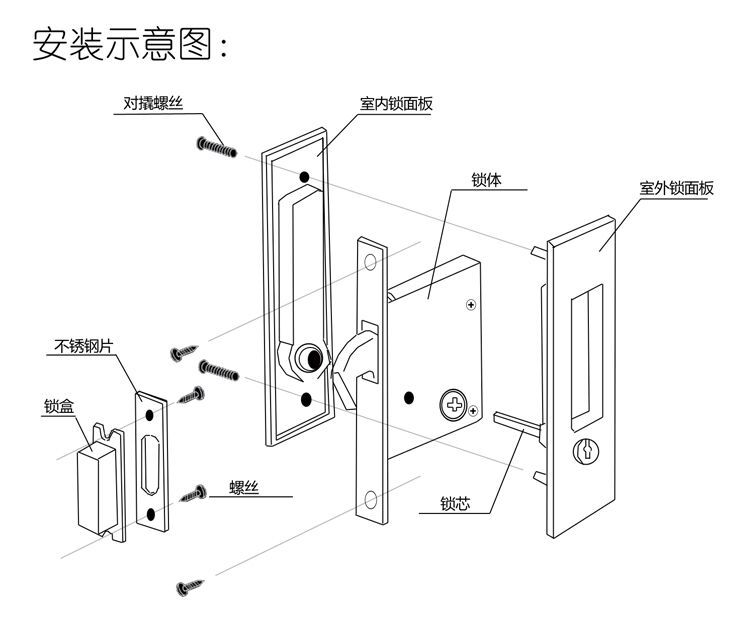 安装示意图：

对撬螺丝

室内锁面板

锁体

室外锁面板

不锈钢片

锁盒

螺丝

锁芯