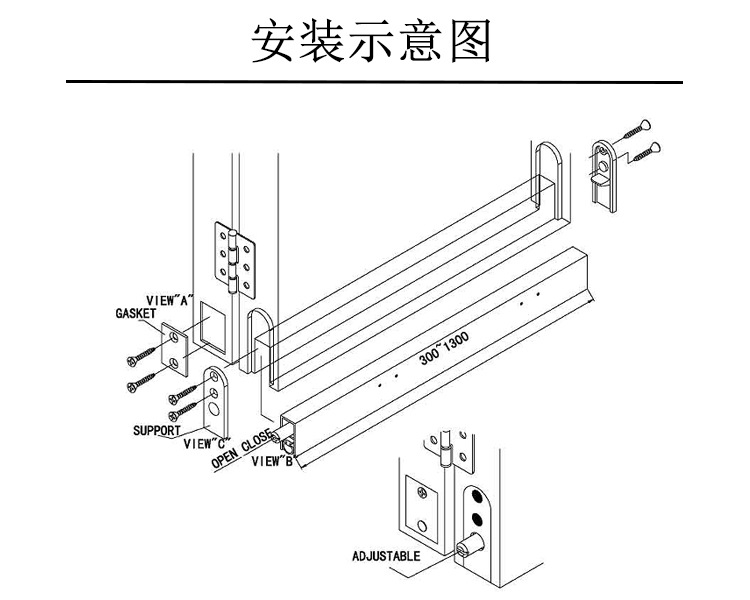 安装示意图

VIEW"A"
GASKET
300~1300
SUPPORT
VIEW"C"
OPEN CLOSE
VIEW"B"
ADJUSTABLE